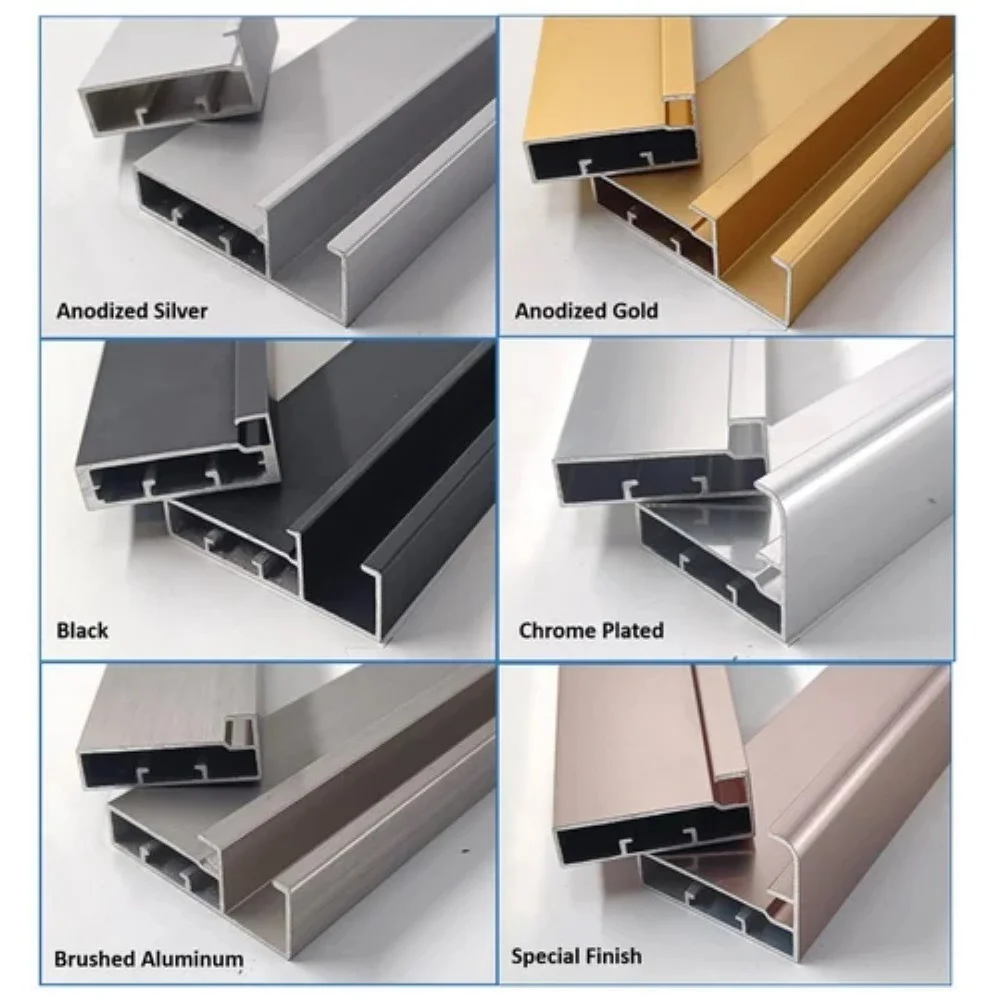 Anodized Silver

Anodized Gold

Black

Chrome Plated

Brushed Aluminum

Special Finish